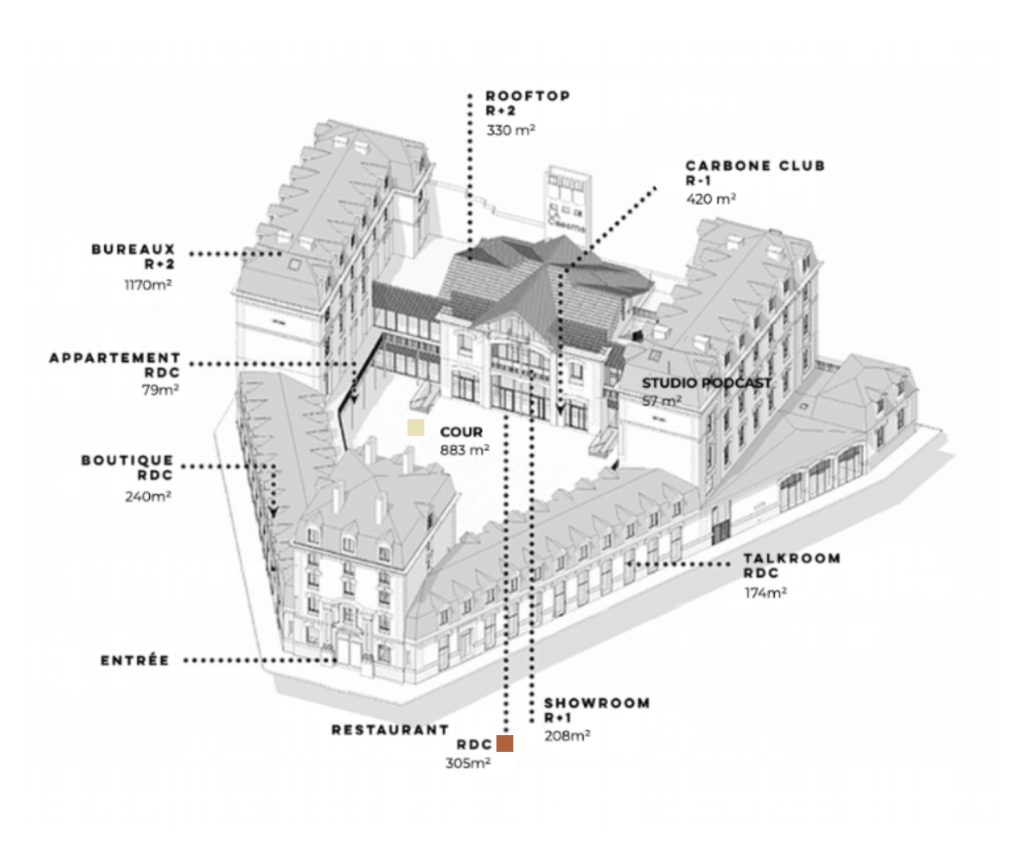 ROOFTOP
R+2
330 m²

CARBONE CLUB
R-1
420 m²

BUREAUX
R+2
1170m²

APPARTEMENT
RDC
79m²

STUDIO PODCAST
57 m²

COUR
883 m²

BOUTIQUE
RDC
240m²

TALKROOM
RDC
174m²

ENTRÉE

SHOWROOM
R+1
208m²

RESTAURANT
RDC
305m²